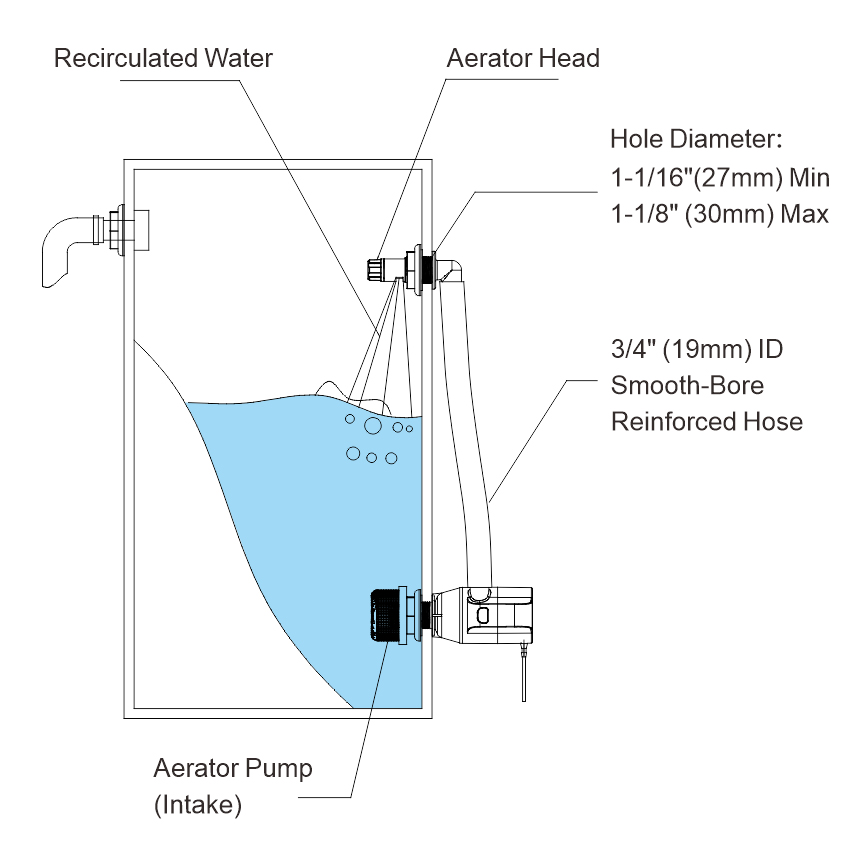 Recirculated Water

Aerator Head

Hole Diameter:
1-1/16"(27mm) Min
1-1/8" (30mm) Max

3/4" (19mm) ID
Smooth-Bore
Reinforced Hose

Aerator Pump
(Intake)