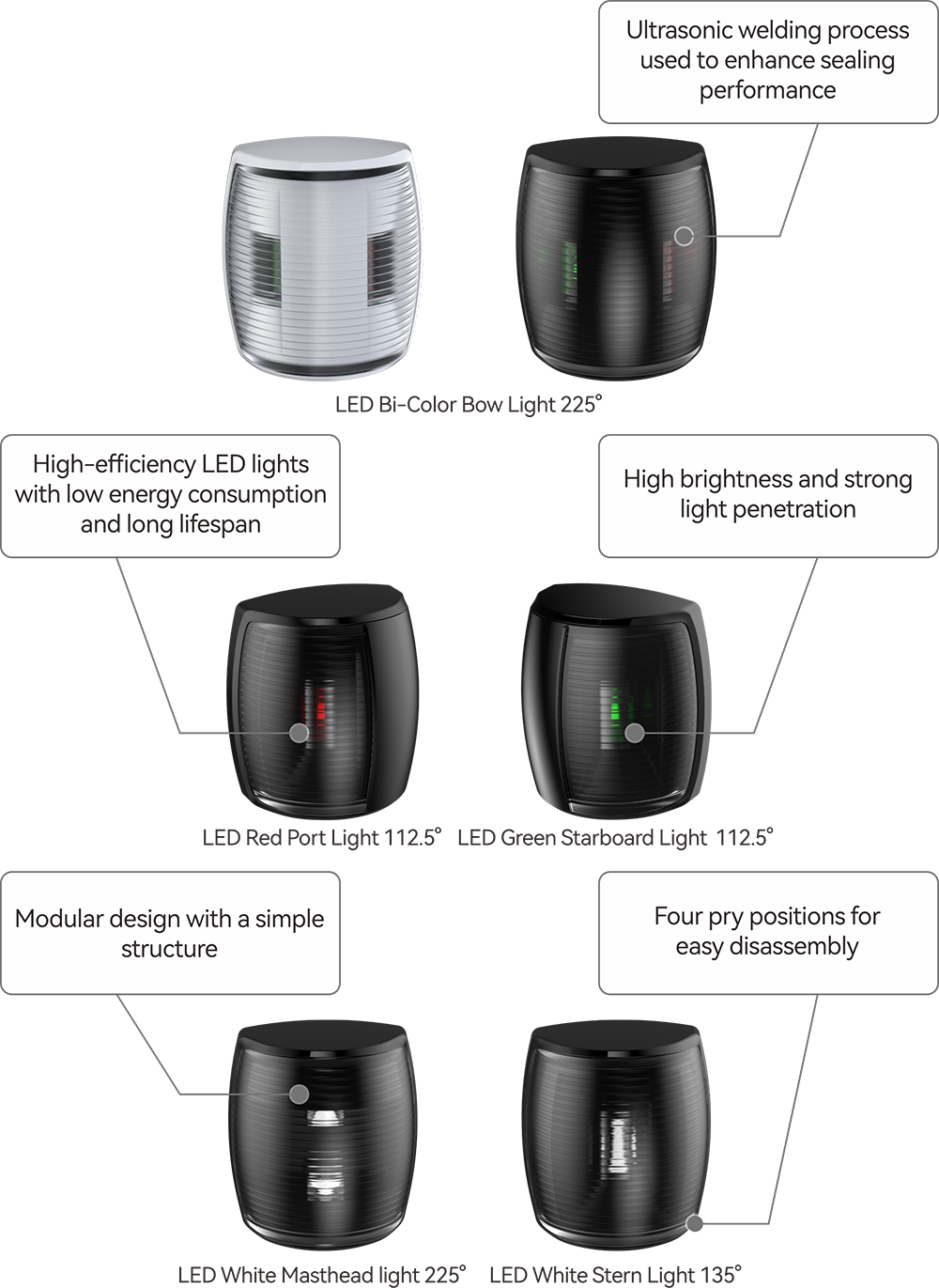 Ultrasonic welding process used to enhance sealing performance

LED Bi-Color Bow Light 225°

High-efficiency LED lights with low energy consumption and long lifespan

High brightness and strong light penetration

LED Red Port Light 112.5°

LED Green Starboard Light 112.5°

Modular design with a simple structure

Four pry positions for easy disassembly

LED White Masthead light 225°

LED White Stern Light 135°